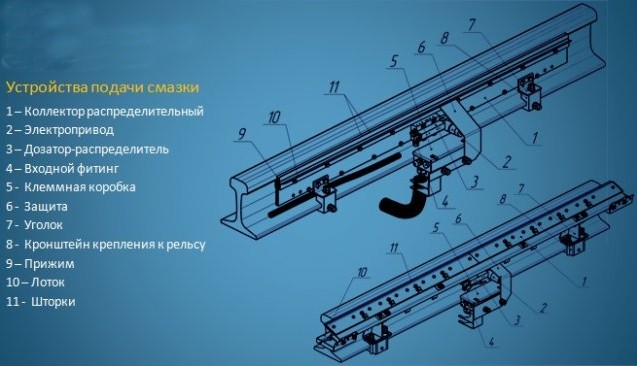 Устройства подачи смазки
1 – Коллектор распределительный
2 – Электропривод
3 – Дозатор-распределитель
4 – Входной фитинг
5 - Клеммная коробка
6 - Защита
7 - Уголок
8 - Кронштейн крепления к рельсу
9 – Прижим
10 – Лоток
11 - Шторки

7
8
6
5
11
10
9
1
2
3
4

7
8
6
5
11
10
1
2
3
4